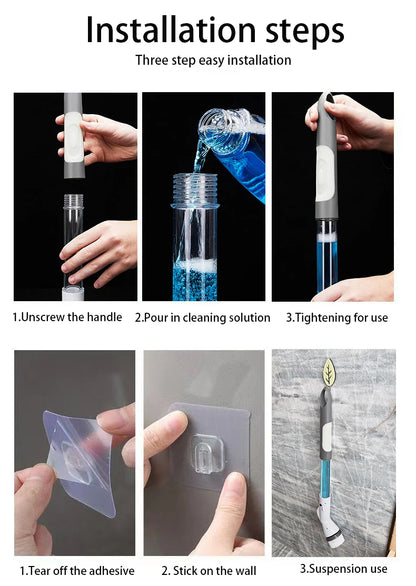 Installation steps

Three step easy installation

1.Unscrew the handle

2.Pour in cleaning solution

3.Tightening for use

1.Tear off the adhesive

2. Stick on the wall

3.Suspension use